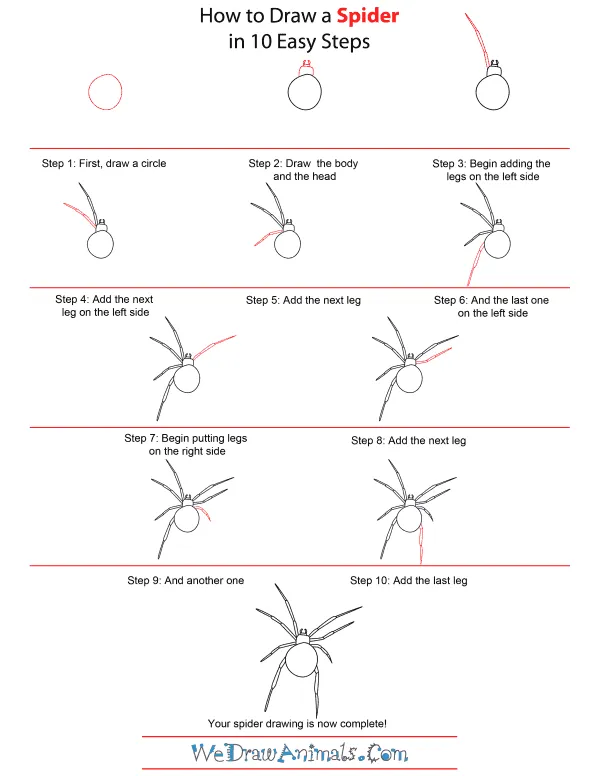 How to Draw a Spider
in 10 Easy Steps

Step 1: First, draw a circle

Step 2: Draw the body and the head

Step 3: Begin adding the legs on the left side

Step 4: Add the next leg on the left side

Step 5: Add the next leg

Step 6: And the last one on the left side

Step 7: Begin putting legs on the right side

Step 8: Add the next leg

Step 9: And another one

Step 10: Add the last leg

Your spider drawing is now complete!

WeDrawAnimals.Com